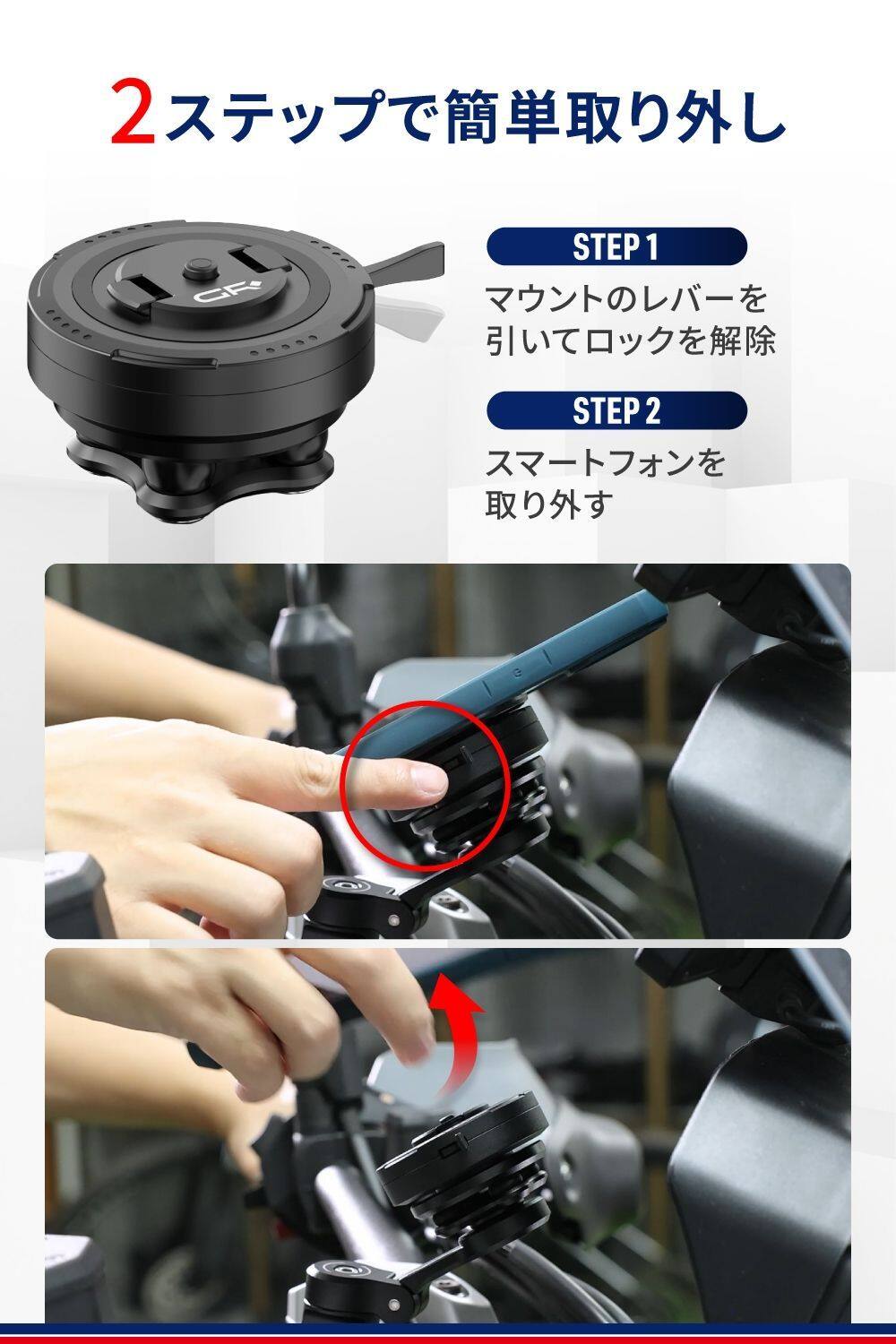 2ステップで簡単取り外し

GR

STEP 1

マウントのレバーを引いてロックを解除

STEP 2

スマートフォンを取り外す