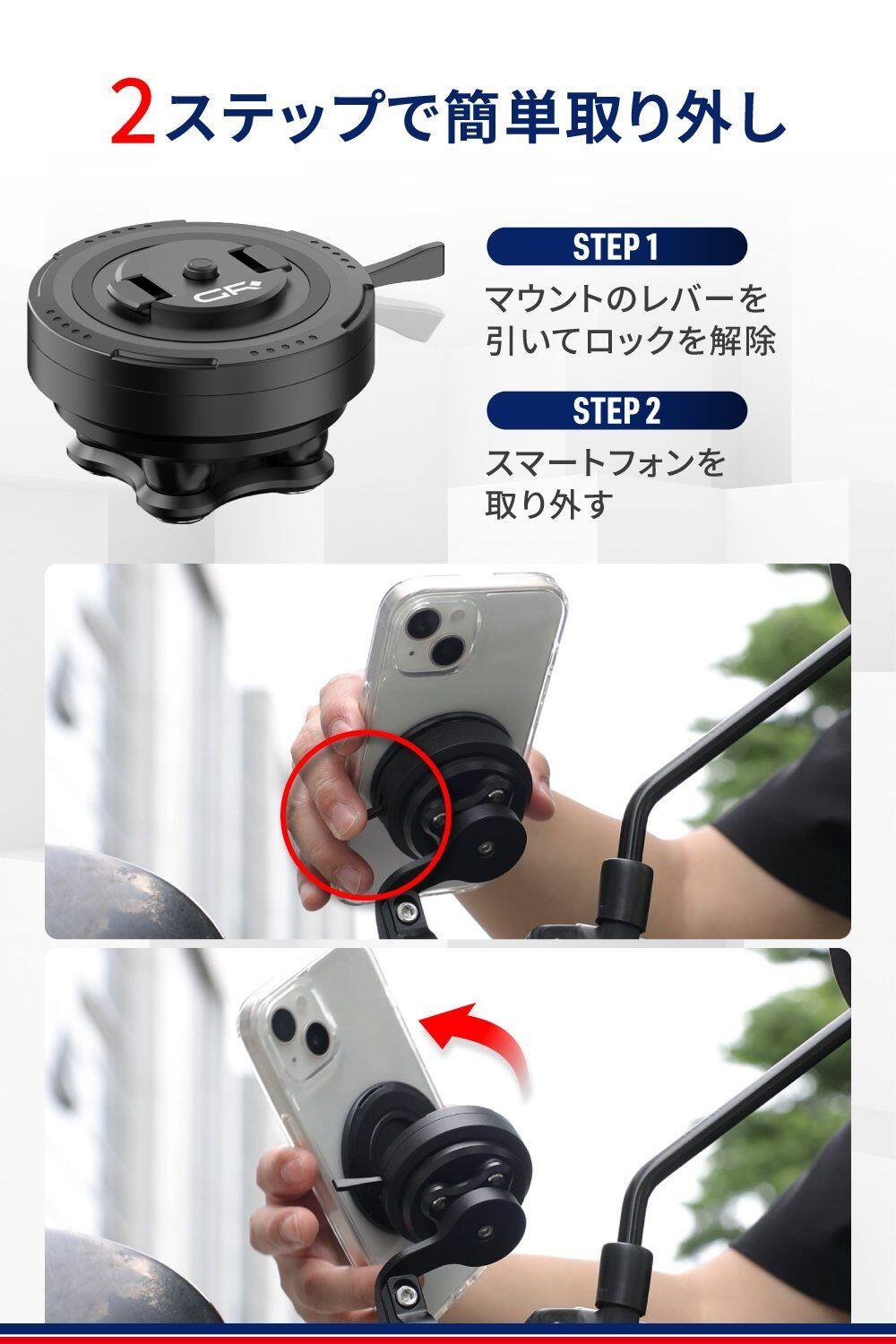 2ステップで簡単取り外し

GR

STEP 1

マウントのレバーを引いてロックを解除

STEP 2

スマートフォンを取り外す