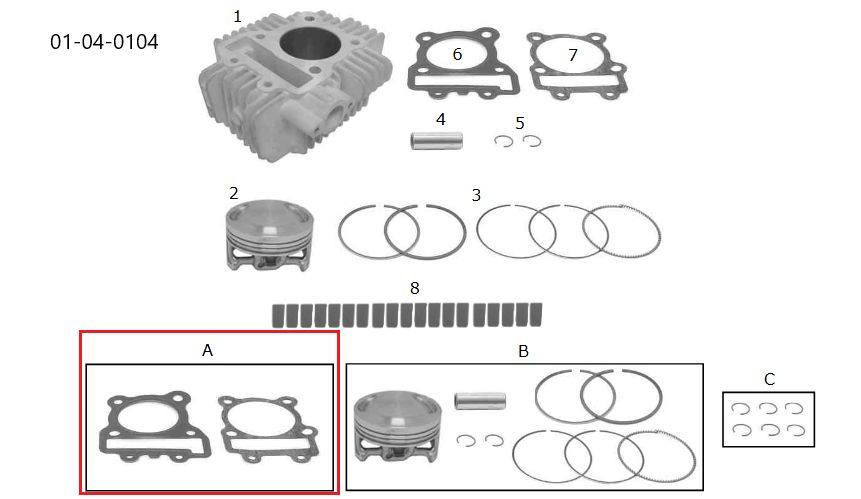 01-04-0104

1

6

7

4

5

2

3

8

A

B

C