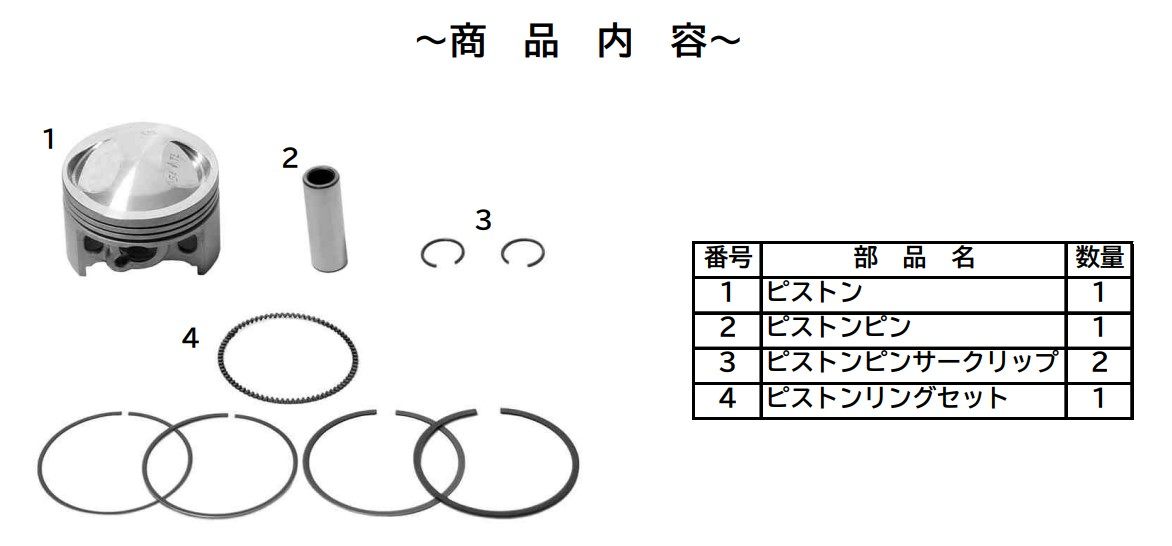 ~商 品 内 容~

1

2

3

4

| 番号 | 部 品 名 | 数量 |
|---|---|---|
| 1 | ピストン | 1 |
| 2 | ピストンピン | 1 |
| 3 | ピストンピンサークリップ | 2 |
| 4 | ピストンリングセット | 1 |