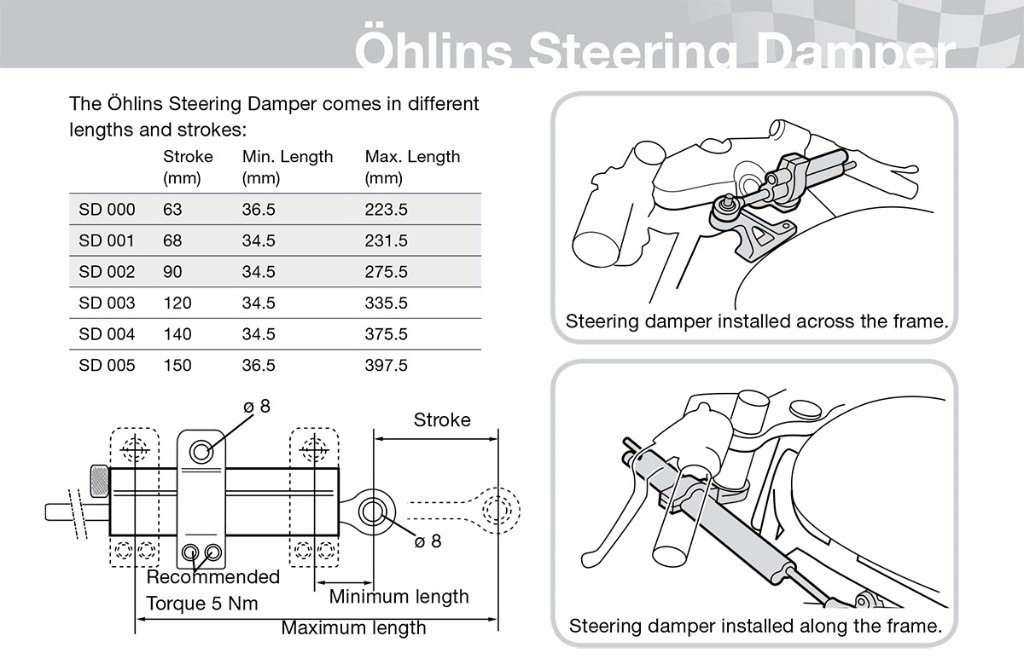 Öhlins Steering Damper

The Öhlins Steering Damper comes in different lengths and strokes:

| | Stroke (mm) | Min. Length (mm) | Max. Length (mm) |
|---|---|---|---|
| SD 000 | 63 | 36.5 | 223.5 |
| SD 001 | 68 | 34.5 | 231.5 |
| SD 002 | 90 | 34.5 | 275.5 |
| SD 003 | 120 | 34.5 | 335.5 |
| SD 004 | 140 | 34.5 | 375.5 |
| SD 005 | 150 | 36.5 | 397.5 |

ø 8
Stroke
ø 8
Recommended Torque 5 Nm
Minimum length
Maximum length

Steering damper installed across the frame.

Steering damper installed along the frame.