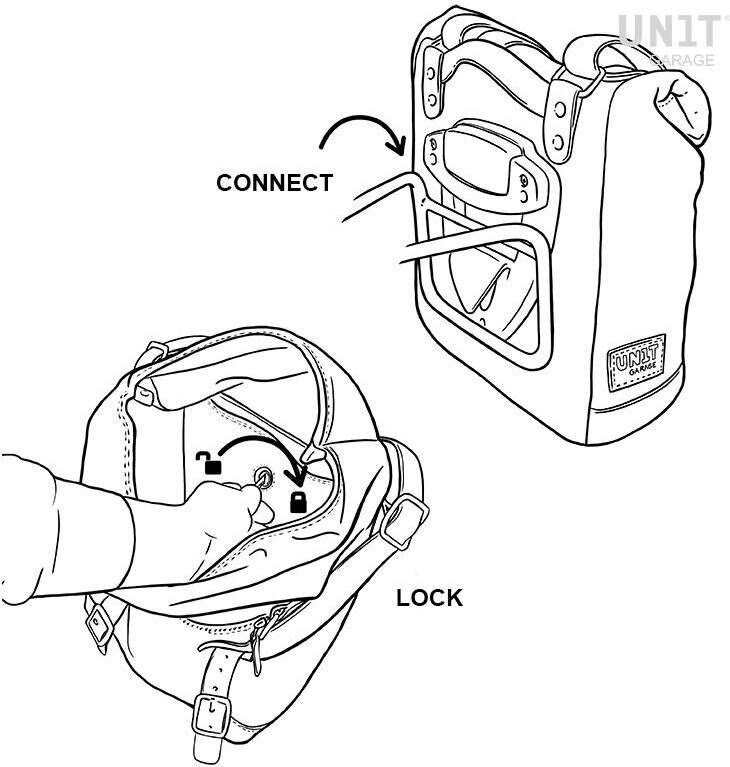 UNIT GARAGE

CONNECT

UNIT GARAGE

LOCK