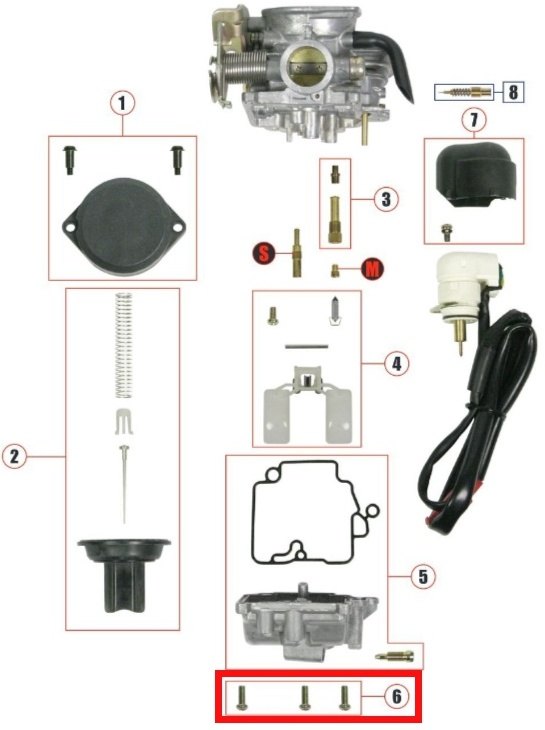 1
8
7
3
S
M
4
2
5
6