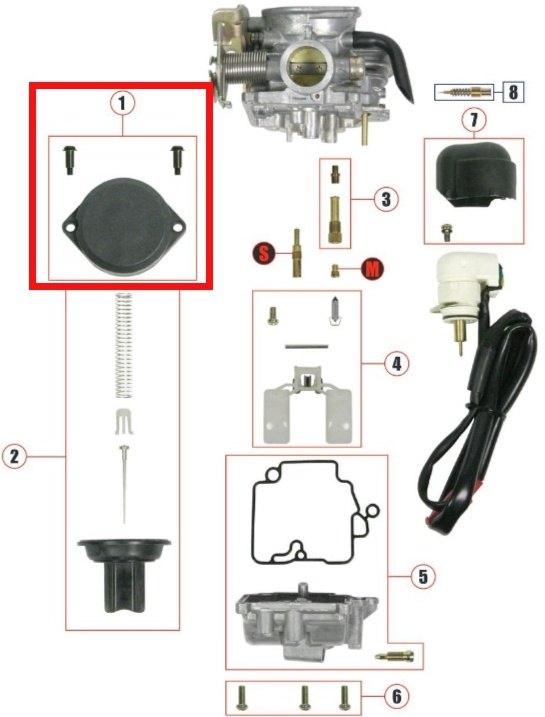 1
8
7
3
S
M
4
2
5
6