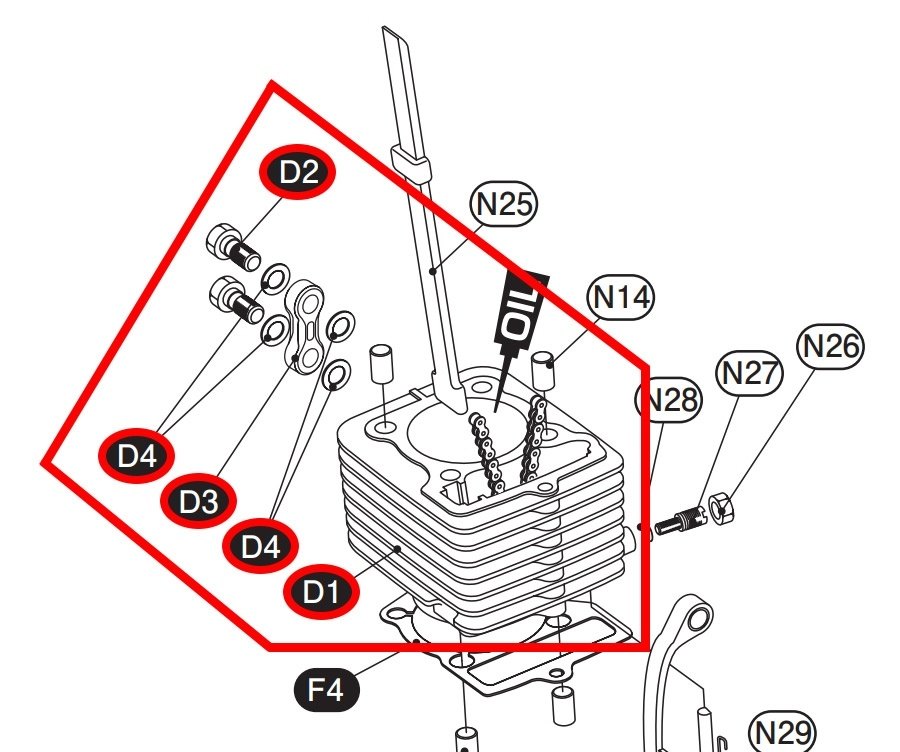 D2
N25
OIL
N14
N26
N27
N28
D4
D3
D4
D1
F4
N29