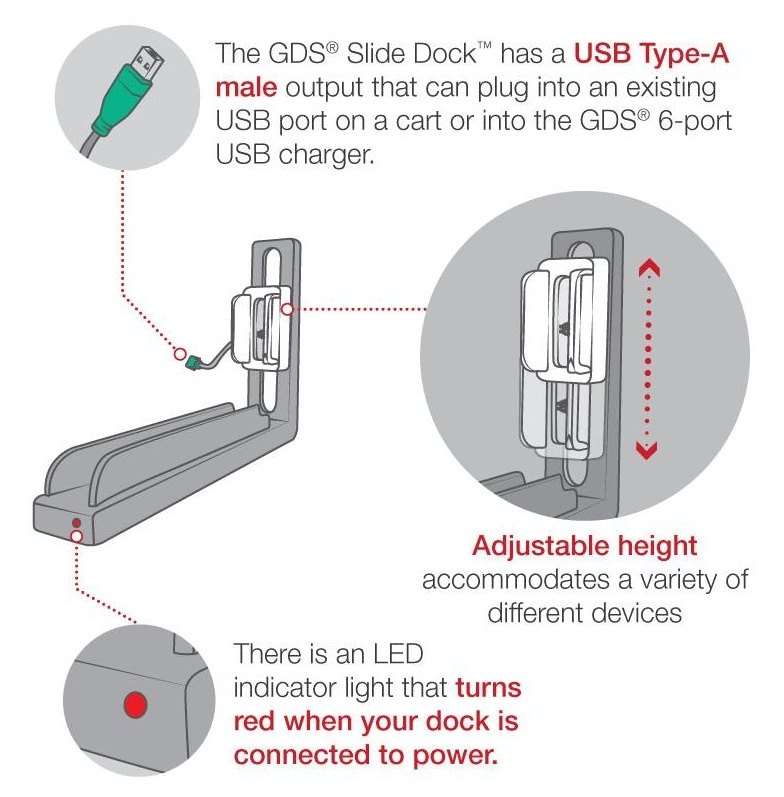 The GDS® Slide Dock™ has a USB Type-A male output that can plug into an existing USB port on a cart or into the GDS® 6-port USB charger.

Adjustable height accommodates a variety of different devices

There is an LED indicator light that turns red when your dock is connected to power.