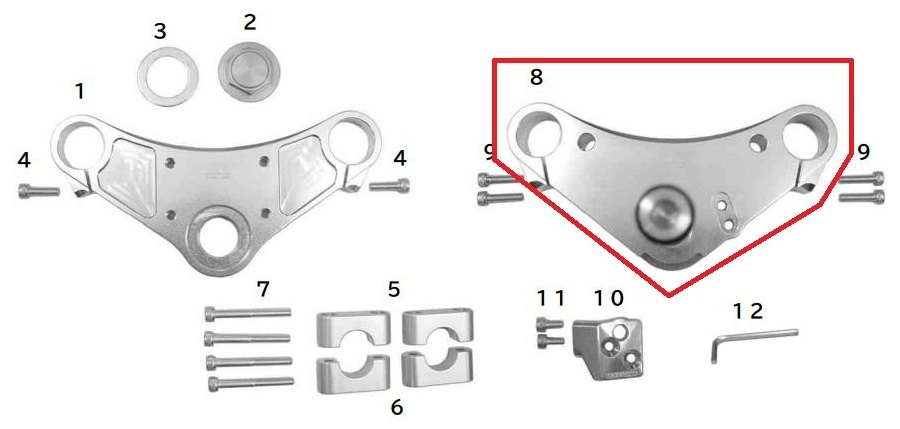 3
2
1
4
4
8
9
9
7
5
6
11
10
12