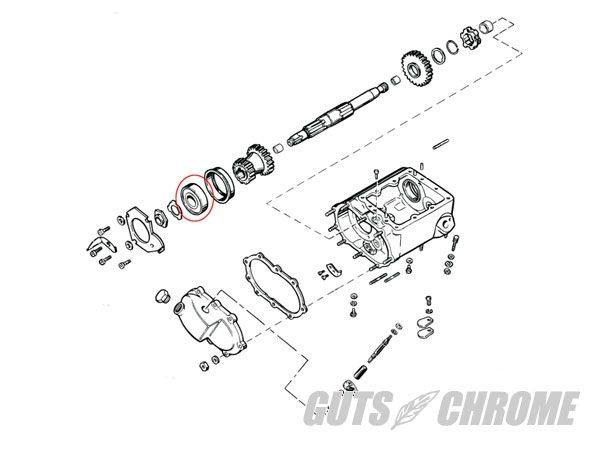 GUTS CHROME