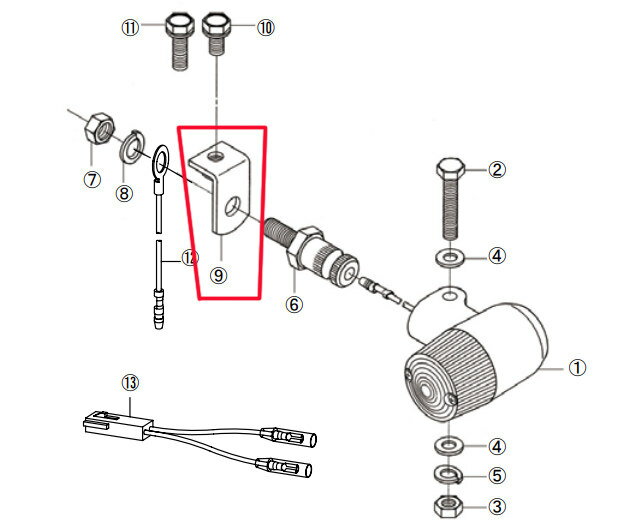 ⑪ ⑩
⑦ ⑧
⑨
⑫
⑥
②
④
①
⑬
④
⑤
③