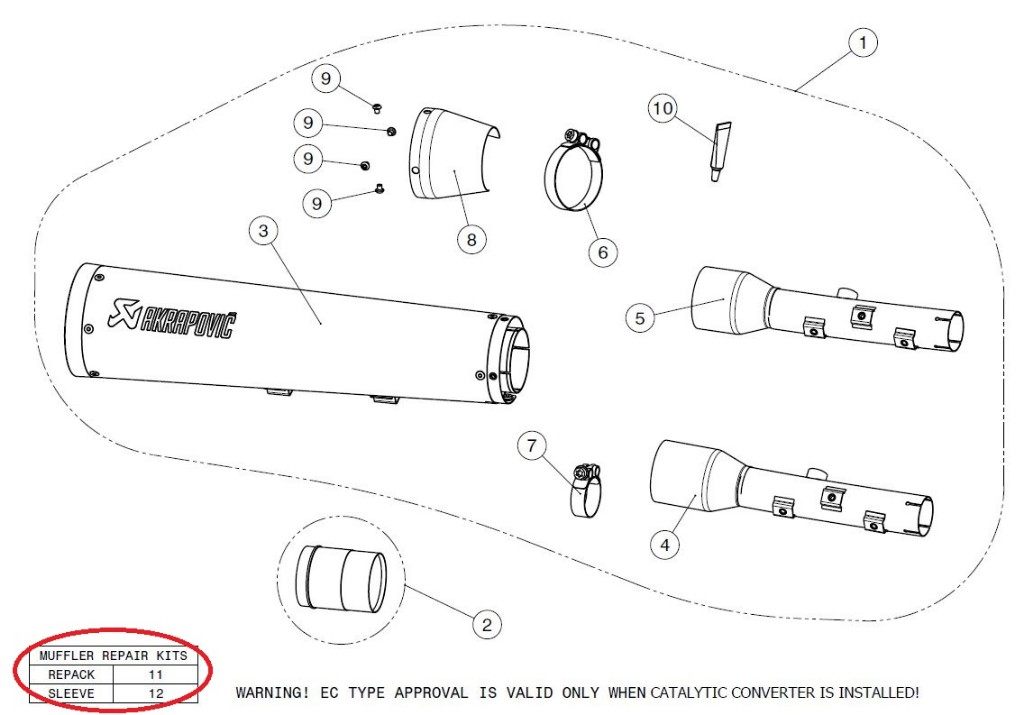 1

9

9

9

9

10

8

6

3

AKRAPOVIČ

5

7

4

2

| MUFFLER REPAIR KITS | |
|---|---|
| REPACK | 11 |
| SLEEVE | 12 |

WARNING! EC TYPE APPROVAL IS VALID ONLY WHEN CATALYTIC CONVERTER IS INSTALLED!