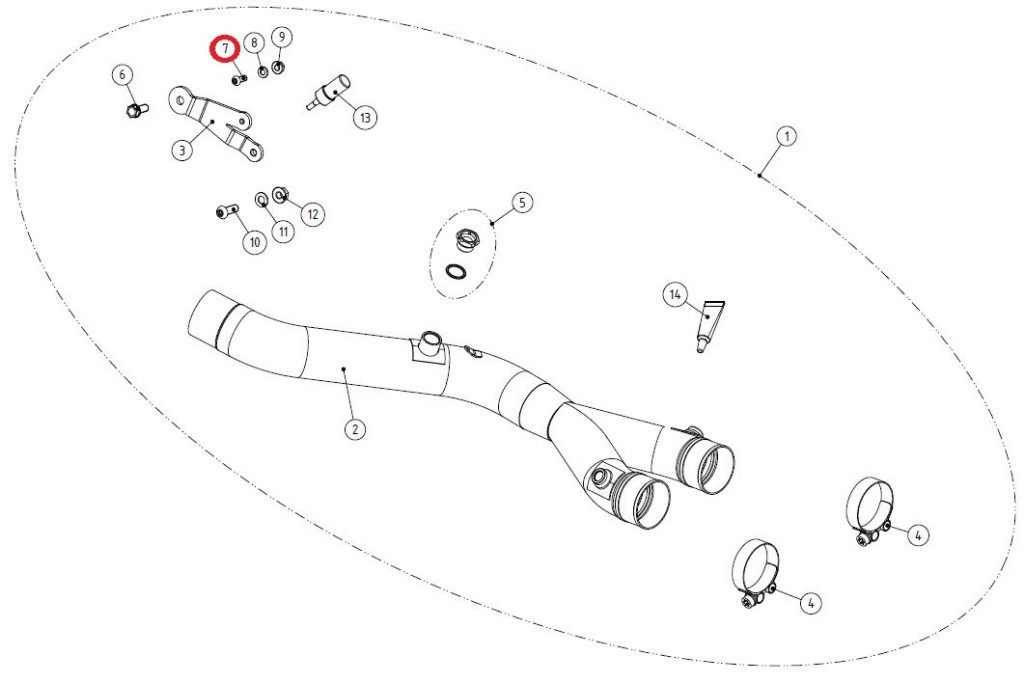 7
8
9
6
13
3
1
10
11
12
5
14
2
4
4