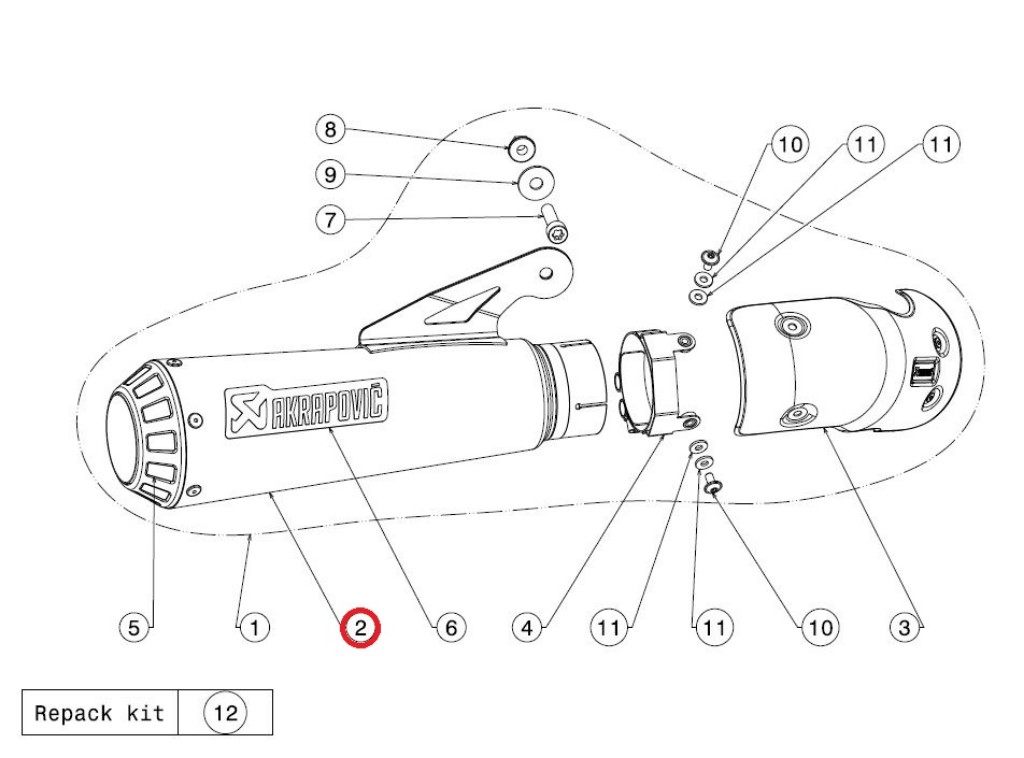 8
9
7
10
11
11
AKRAPOVIČ
5
1
2
6
4
11
11
10
3

| Repack kit | 12 |