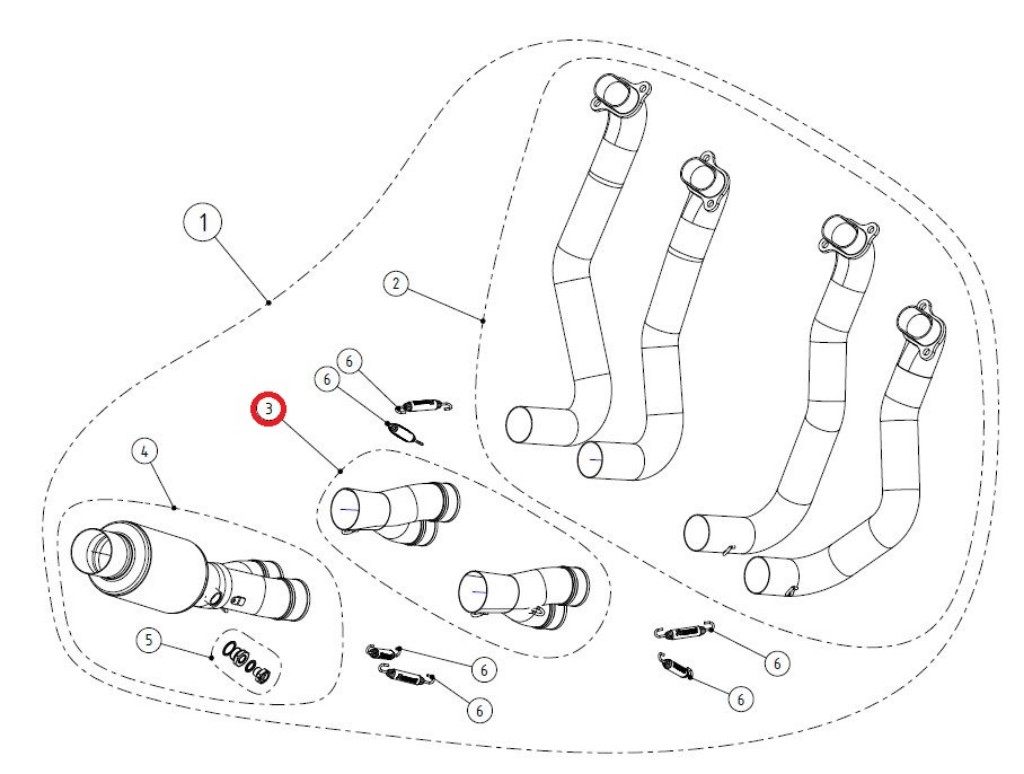 1
2
6
6
3
4
5
6
6
6
6