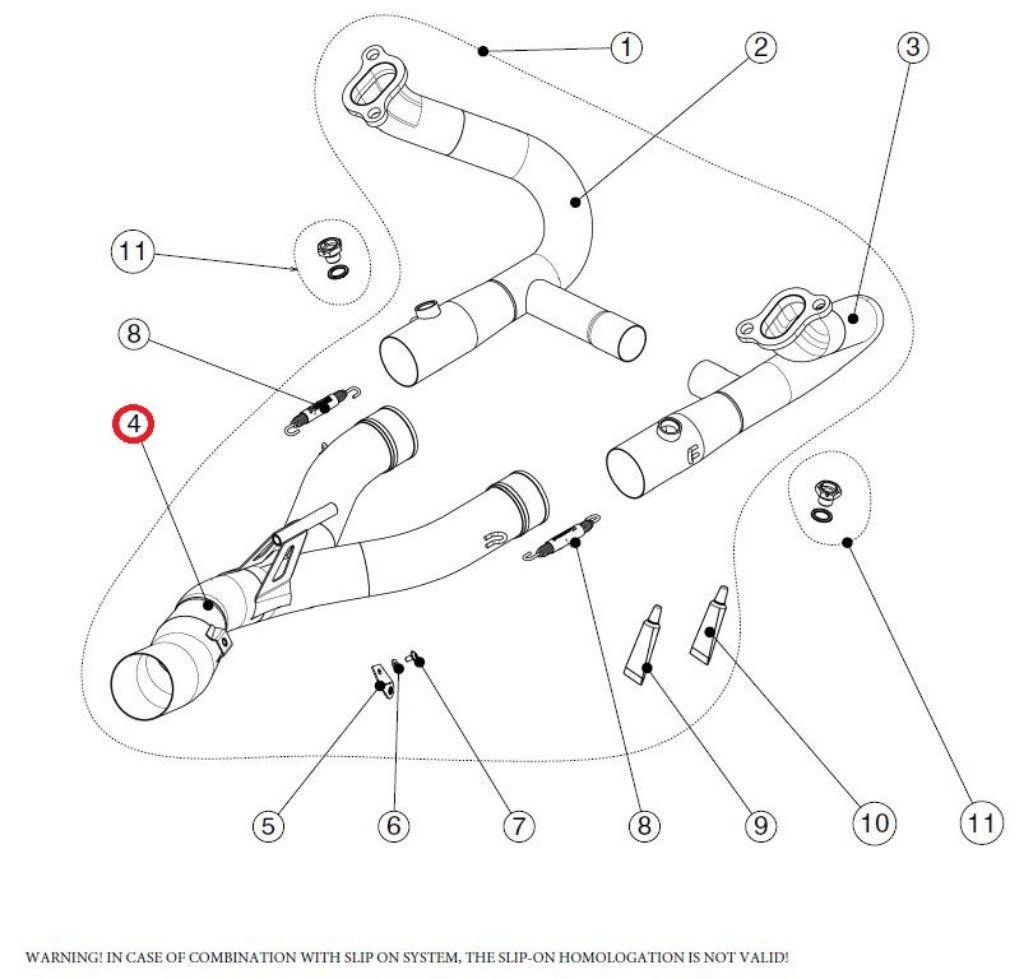 1
2
3
11
8
4
5
6
7
8
9
10
11

WARNING! IN CASE OF COMBINATION WITH SLIP ON SYSTEM, THE SLIP-ON HOMOLOGATION IS NOT VALID!