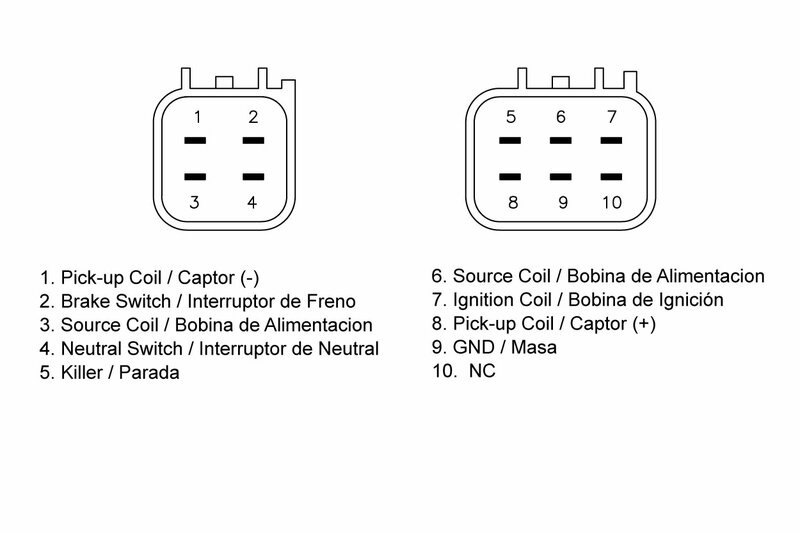 1 2
3 4

5 6 7
8 9 10

1. Pick-up Coil / Captor (-)
2. Brake Switch / Interruptor de Freno
3. Source Coil / Bobina de Alimentacion
4. Neutral Switch / Interruptor de Neutral
5. Killer / Parada

6. Source Coil / Bobina de Alimentacion
7. Ignition Coil / Bobina de Ignición
8. Pick-up Coil / Captor (+)
9. GND / Masa
10. NC