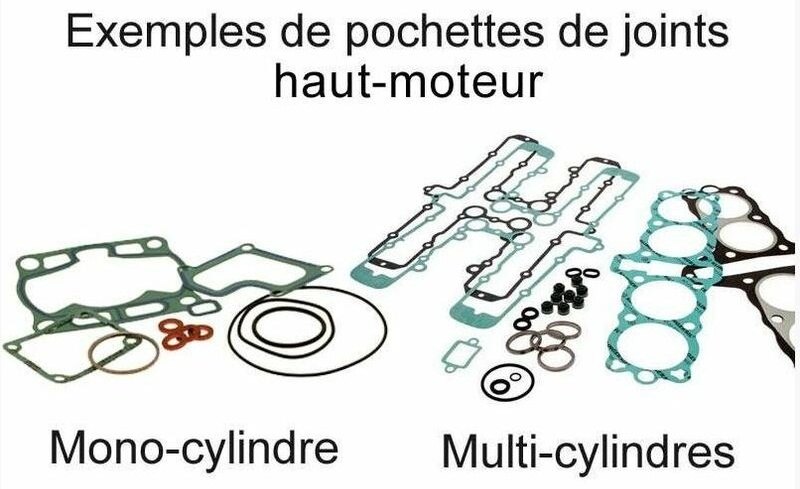 Exemples de pochettes de joints haut-moteur

Mono-cylindre

Multi-cylindres