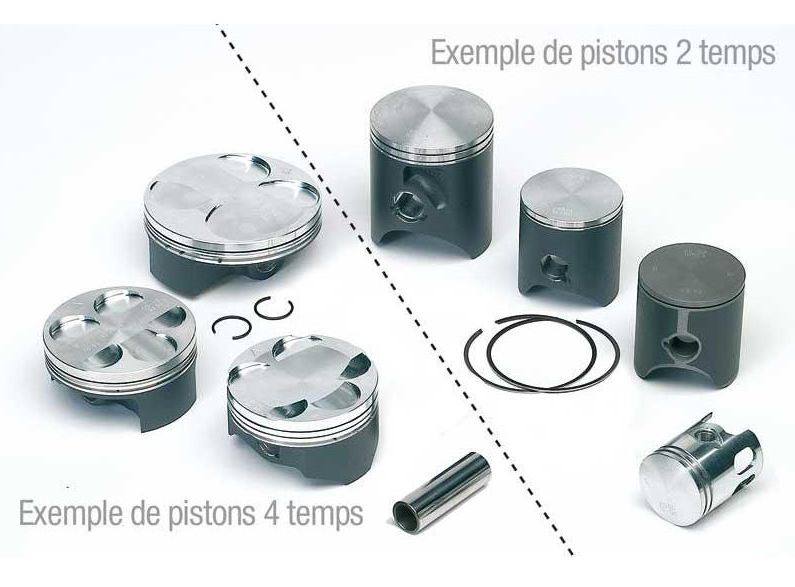 Exemple de pistons 2 temps

Exemple de pistons 4 temps