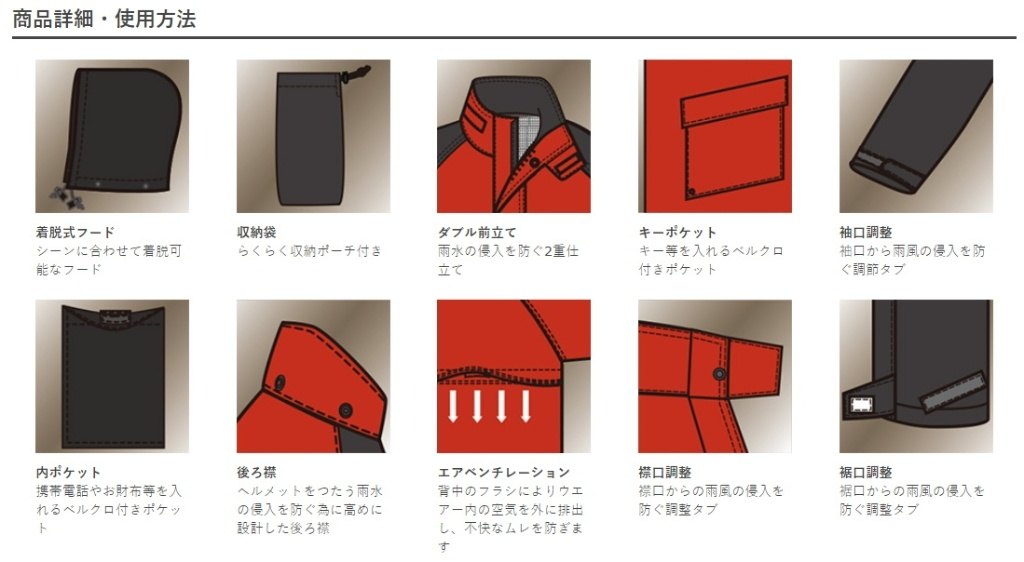 商品詳細・使用方法

着脱式フード
シーンに合わせて着脱可能なフード

収納袋
らくらく収納ポーチ付き

ダブル前立て
雨水の侵入を防ぐ2重仕立て

キーポケット
キー等を入れるベルクロ付きポケット

袖口調整
袖口から雨風の侵入を防ぐ調節タブ

内ポケット
携帯電話やお財布等を入れるベルクロ付きポケット

後ろ襟
ヘルメットをつたう雨水の侵入を防ぐ為に高めに設計した後ろ襟

エアベンチレーション
背中のフラシによりウエアー内の空気を外に排出し、不快なムレを防ぎます

襟口調整
襟口からの雨風の侵入を防ぐ調整タブ

裾口調整
裾口からの雨風の侵入を防ぐ調整タブ