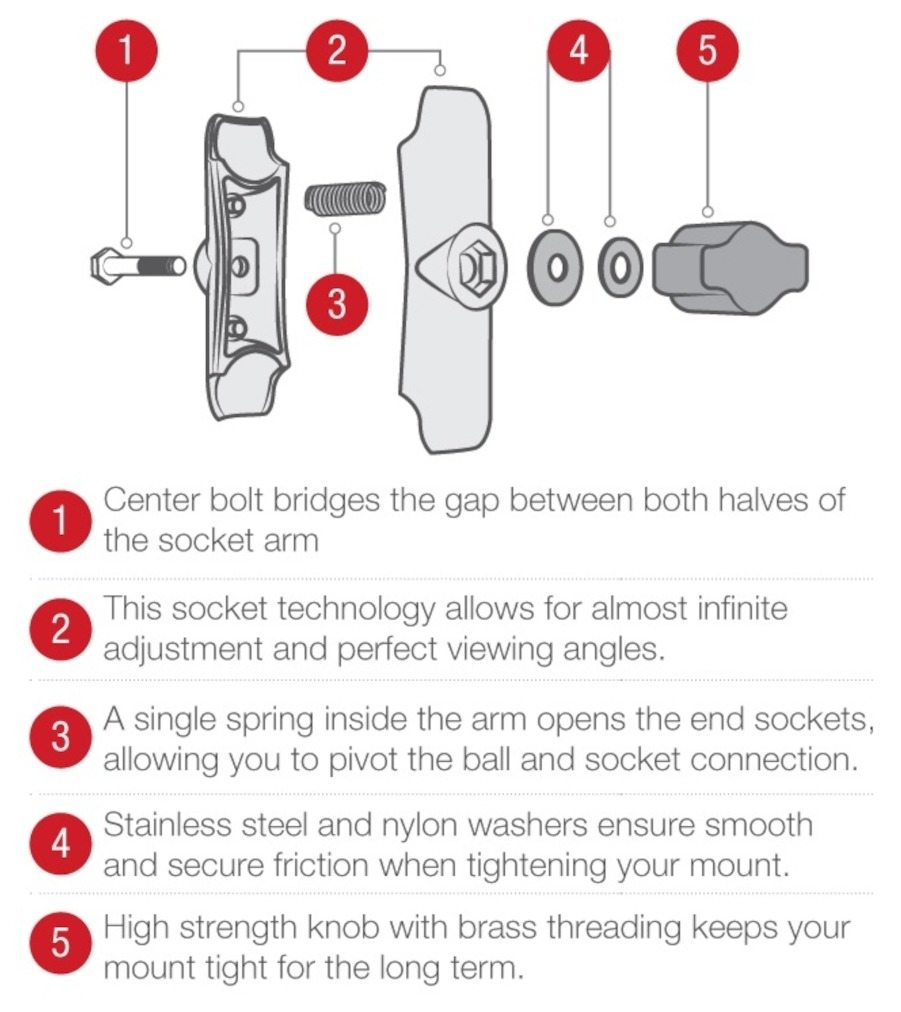 1 2 4 5

3

1 Center bolt bridges the gap between both halves of the socket arm

2 This socket technology allows for almost infinite adjustment and perfect viewing angles.

3 A single spring inside the arm opens the end sockets, allowing you to pivot the ball and socket connection.

4 Stainless steel and nylon washers ensure smooth and secure friction when tightening your mount.

5 High strength knob with brass threading keeps your mount tight for the long term.