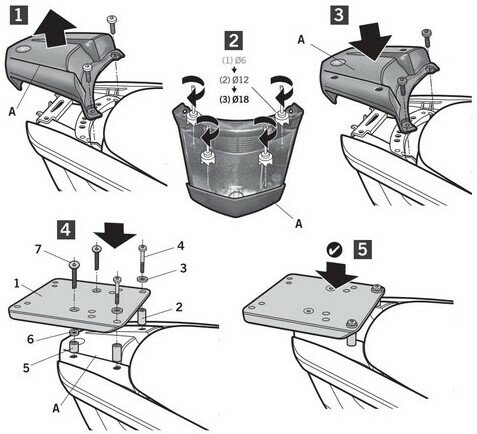 1

A

2

(1) Ø6

(2) Ø12

(3) Ø18

A

3

A

4

7

4

3

1

2

6

5

A

5