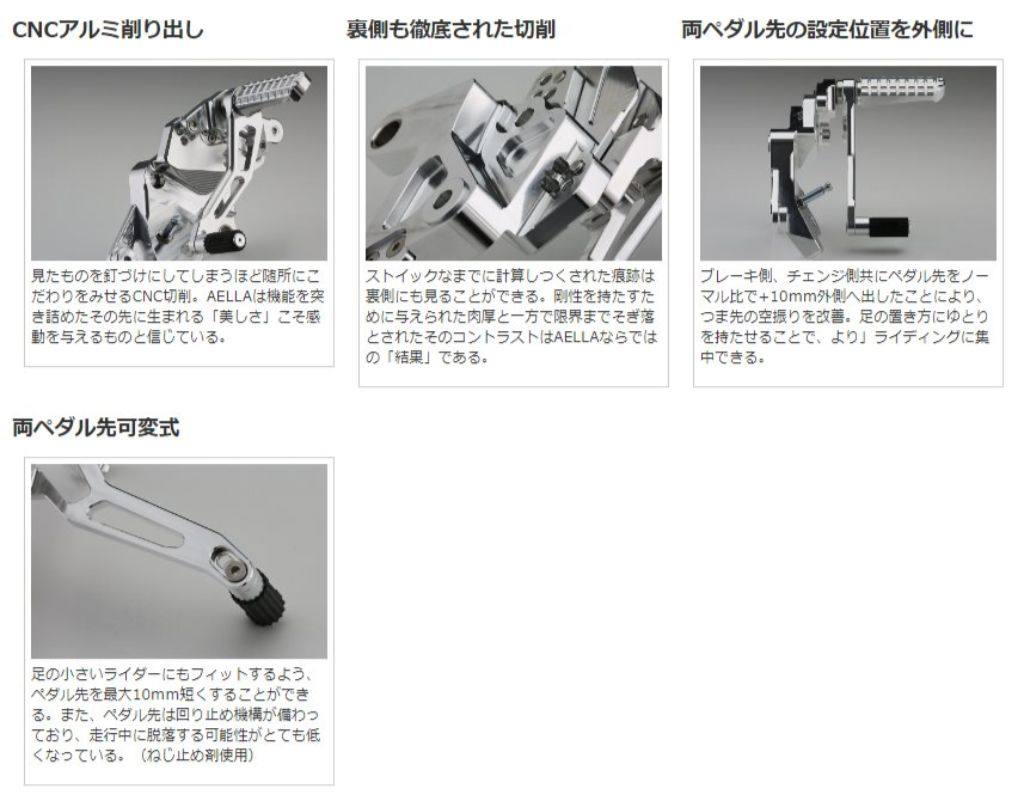 CNCアルミ削り出し

見たものを釘づけにしてしまうほど随所にこだわりをみせるCNC切削。AELLAは機能を突き詰めたその先に生まれる「美しさ」こそ感動を与えるものと信じている。

裏側も徹底された切削

ストイックなまでに計算しつくされた痕跡は裏側にも見ることができる。剛性を持たすために与えられた肉厚と一方で限界までそぎ落とされたそのコントラストはAELLAならではの「結果」である。

両ペダル先の設定位置を外側に

ブレーキ側、チェンジ側共にペダル先をノーマル比で+10mm外側へ出したことにより、つま先の空振りを改善。足の置き方にゆとりを持たせることで、より」ライディングに集中できる。

両ペダル先可変式

足の小さいライダーにもフィットするよう、ペダル先を最大10mm短くすることができる。また、ペダル先は回り止め機構が備わっており、走行中に脱落する可能性がとても低くなっている。（ねじ止め剤使用）