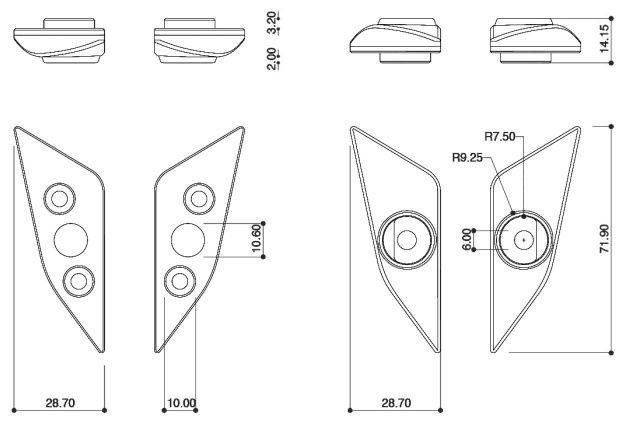 3.20
2.00
14.15
R7.50
R9.25
10.60
6.00
71.90
28.70
10.00
28.70