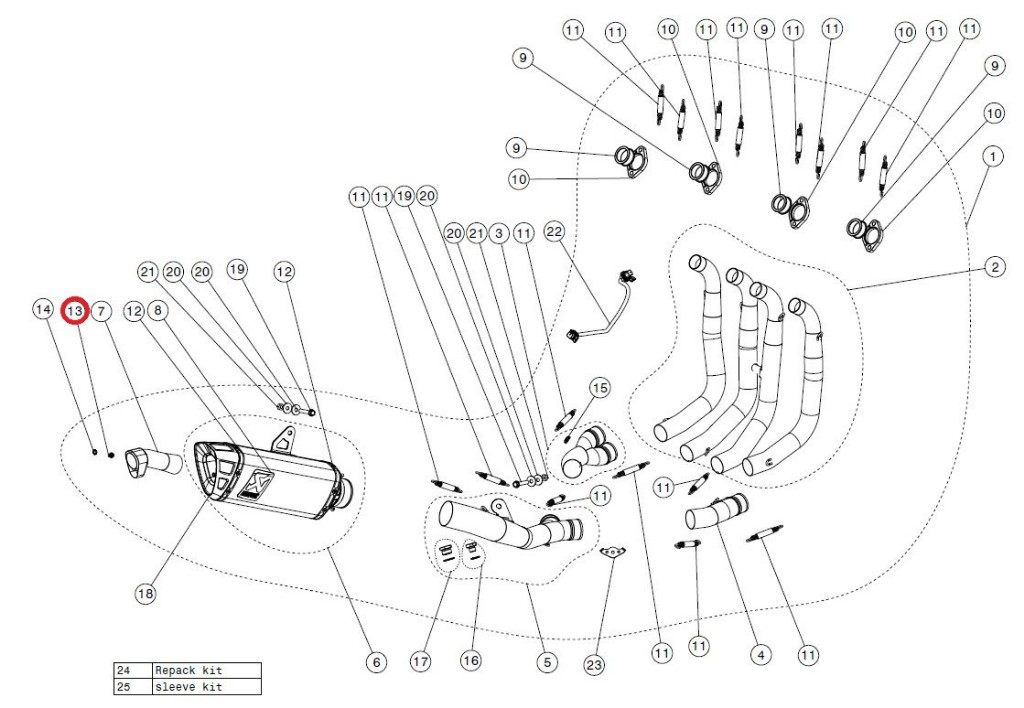 11 11 10 11 11 9 11 11 10 11 11
9 9
9 10
10 1
11 11 19 20
20 21 3 11 22
2
21 20 20 19 12
14 13 7 12 8
15
11
11
18
6 17 16 5 23 11 11 4 11

| 24 | Repack kit |
|---|---|
| 25 | sleeve kit |