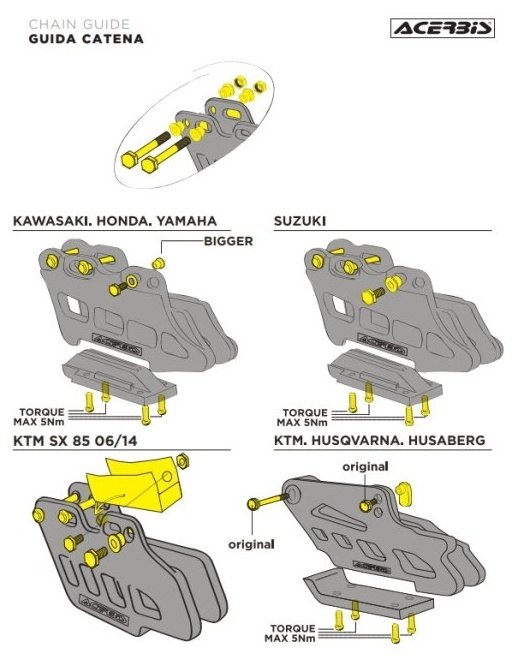 CHAIN GUIDE
GUIDA CATENA

ACERBIS

KAWASAKI. HONDA. YAMAHA

BIGGER

ACERBIS

TORQUE
MAX 5Nm

SUZUKI

ACERBIS

TORQUE
MAX 5Nm

KTM SX 85 06/14

ACERBIS

KTM. HUSQVARNA. HUSABERG

original

original

ACERBIS

TORQUE
MAX 5Nm