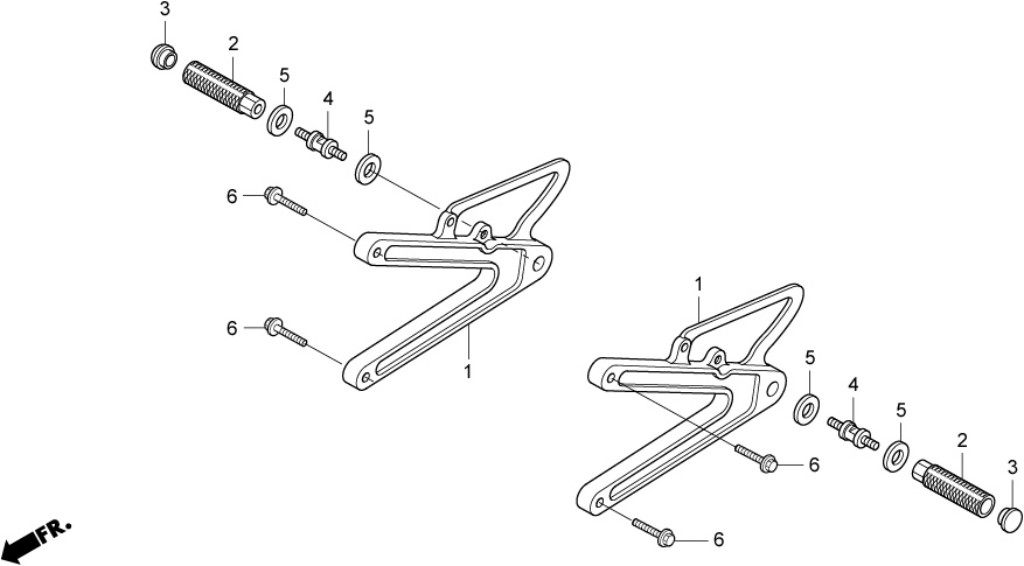 3
2
5
4
5
6
6
1
1
5
4
5
2
3
6
6
FR.