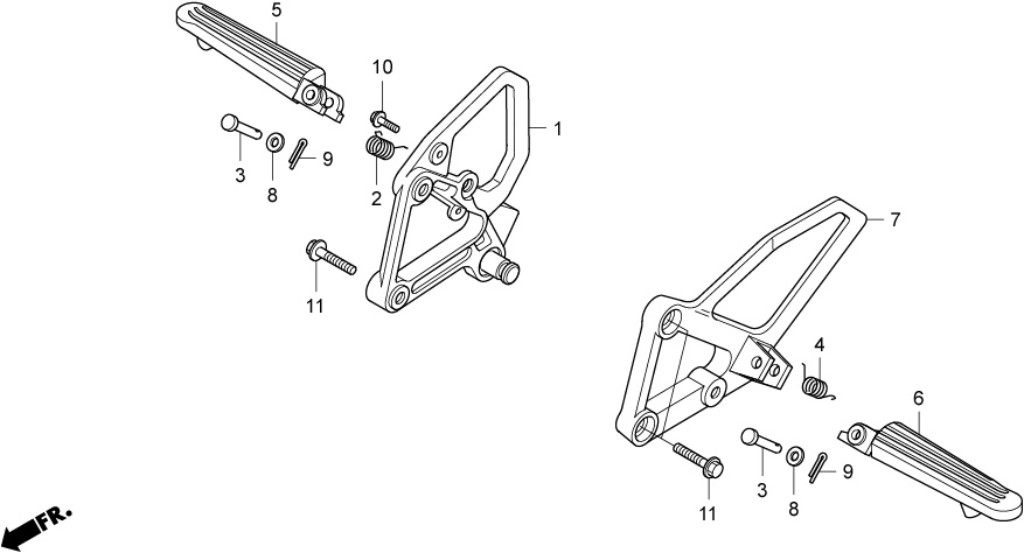 5
10
1
3
8
9
2
11
7
4
6
3
8
9
11
FR.