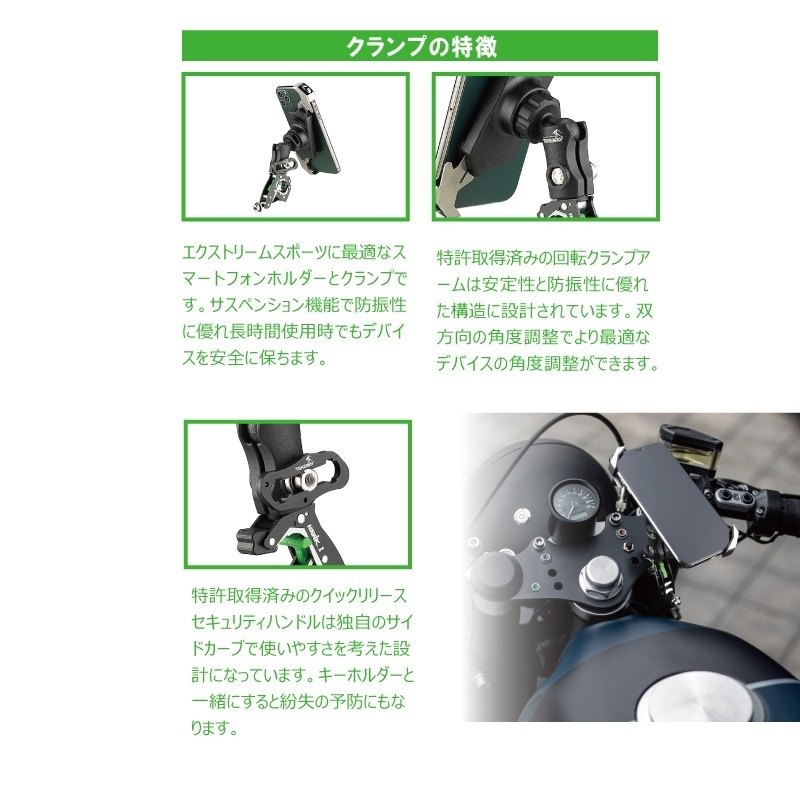 クランプの特徴

エクストリームスポーツに最適なスマートフォンホルダーとクランプです。サスペンション機能で防振性に優れ長時間使用時でもデバイスを安全に保ちます。

特許取得済みの回転クランプアームは安定性と防振性に優れた構造に設計されています。双方向の角度調整でより最適なデバイスの角度調整ができます。

特許取得済みのクイックリリースセキュリティハンドルは独自のサイドカーブで使いやすさを考えた設計になっています。キーホルダーと一緒にすると紛失の予防にもなります。