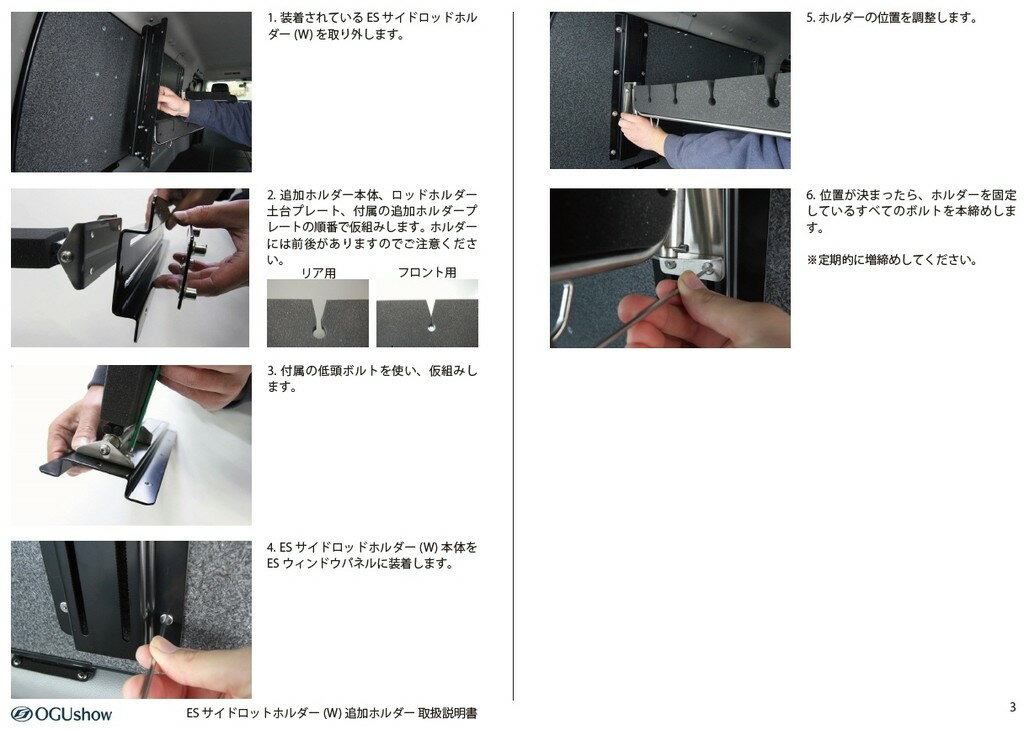 1. 装着されている ES サイドロッドホルダー (W) を取り外します。

2. 追加ホルダー本体、ロッドホルダー土台プレート、付属の追加ホルダープレートの順番で仮組みします。ホルダーには前後がありますのでご注意ください。

リア用

フロント用

3. 付属の低頭ボルトを使い、仮組みします。

4. ES サイドロッドホルダー (W) 本体を ES ウィンドウパネルに装着します。

5. ホルダーの位置を調整します。

6. 位置が決まったら、ホルダーを固定しているすべてのボルトを本締めします。

※定期的に増締めしてください。

OGUshow

ES サイドロットホルダー (W) 追加ホルダー 取扱説明書

3