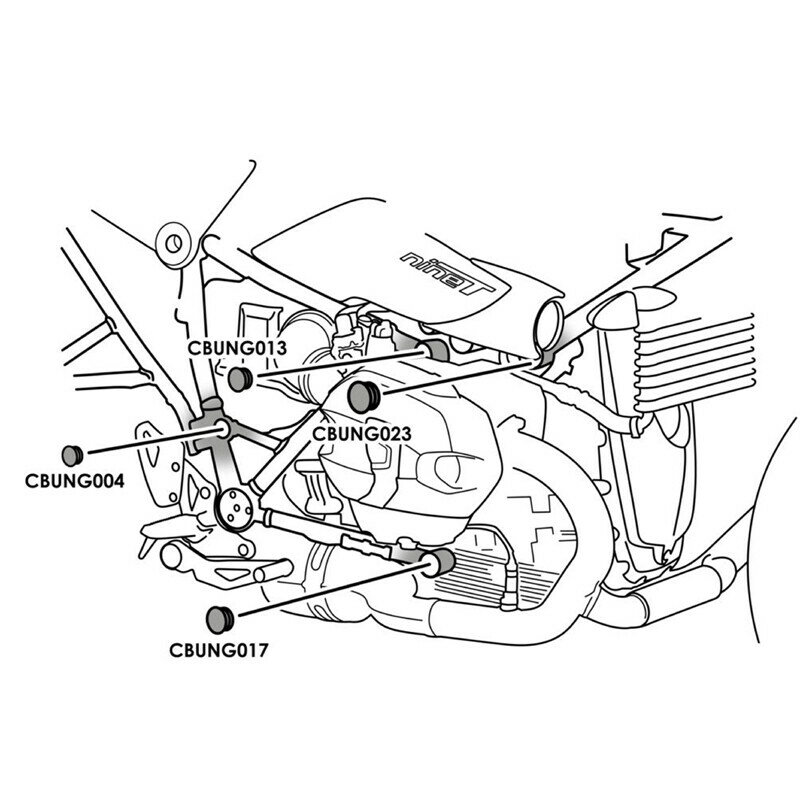 nineT

CBUNG013

CBUNG023

CBUNG004

CBUNG017