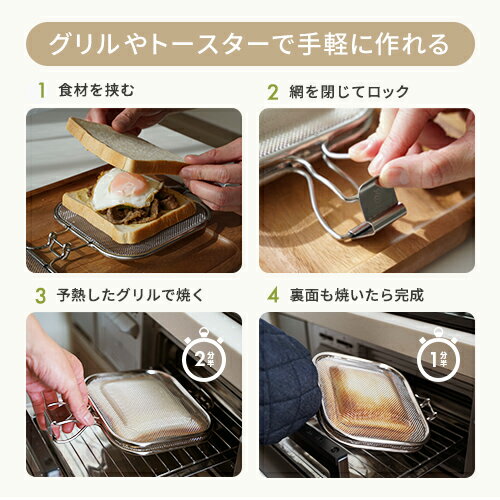 グリルやトースターで手軽に作れる

1 食材を挟む

2 網を閉じてロック

3 予熱したグリルで焼く

2分半

4 裏面も焼いたら完成

1分半