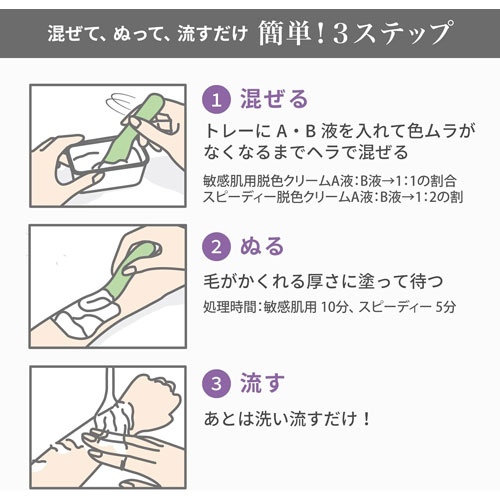 混ぜて、ぬって、流すだけ 簡単！3ステップ

1 混ぜる

トレーに A・B 液を入れて色ムラがなくなるまでヘラで混ぜる

敏感肌用脱色クリームA液：B液→1：1の割合
スピーディー脱色クリームA液：B液→1：2の割

2 ぬる

毛がかくれる厚さに塗って待つ

処理時間：敏感肌用 10分、スピーディー 5分

3 流す

あとは洗い流すだけ！