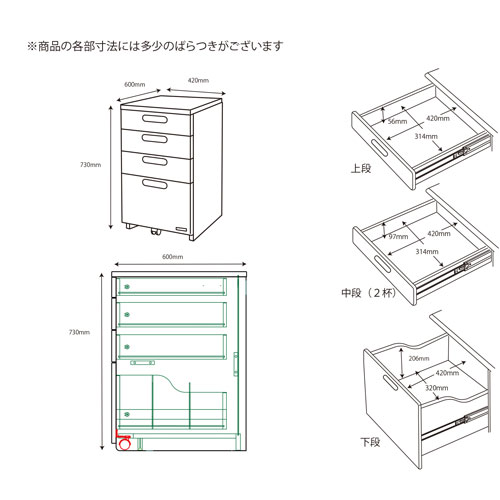 ※商品の各部寸法には多少のばらつきがございます

600mm
420mm
730mm

600mm
730mm

56mm
420mm
314mm
上段

97mm
420mm
314mm
中段（２杯）

206mm
420mm
320mm
下段