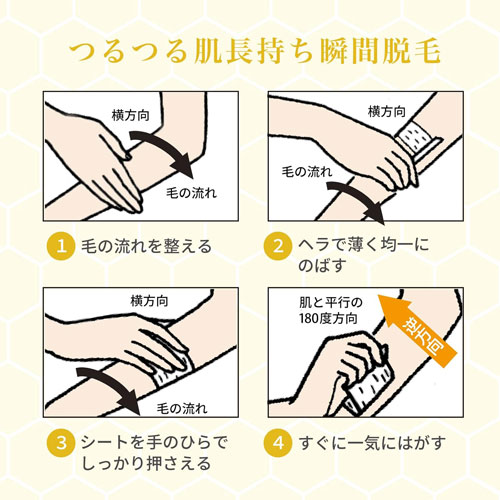 つるつる肌長持ち瞬間脱毛

横方向

毛の流れ

1 毛の流れを整える

横方向

毛の流れ

2 ヘラで薄く均一にのばす

横方向

毛の流れ

3 シートを手のひらでしっかり押さえる

肌と平行の180度方向

逆方向

4 すぐに一気にはがす