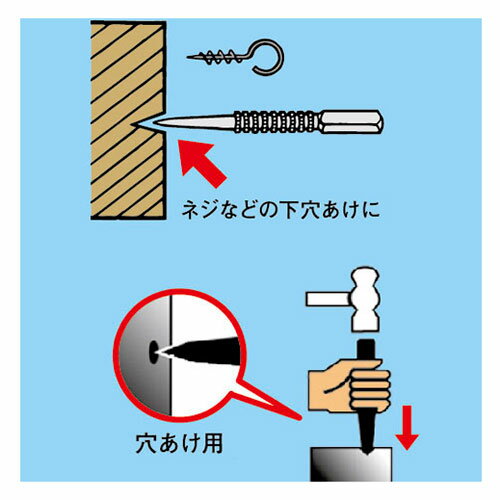 ネジなどの下穴あけに

穴あけ用