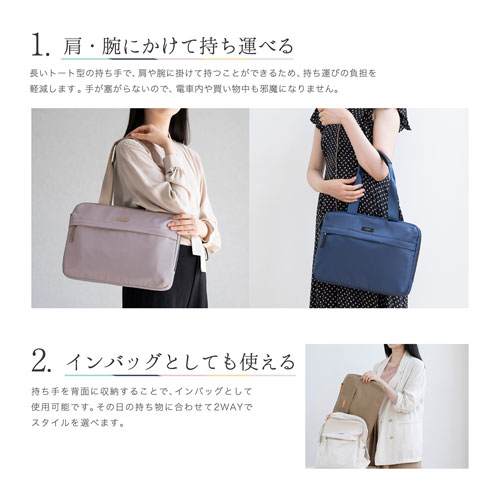 1. 肩・腕にかけて持ち運べる

長いトート型の持ち手で、肩や腕に掛けて持つことができるため、持ち運びの負担を軽減します。手が塞がらないので、電車内や買い物中も邪魔になりません。

2. インバッグとしても使える

持ち手を背面に収納することで、インバッグとして使用可能です。その日の持ち物に合わせて2WAYでスタイルを選べます。