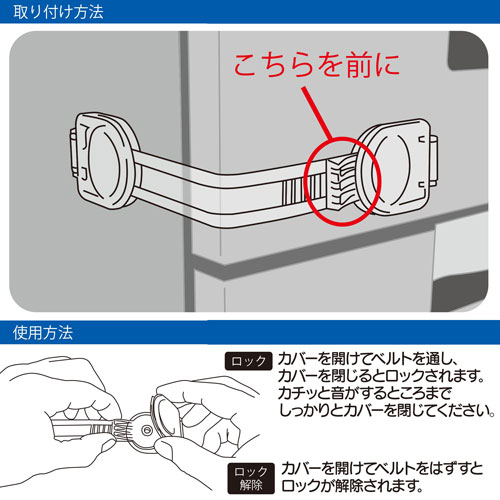 取り付け方法

こちらを前に

使用方法

ロック

カバーを開けてベルトを通し、カバーを閉じるとロックされます。カチッと音がするところまでしっかりとカバーを閉じてください。

ロック解除

カバーを開けてベルトをはずすとロックが解除されます。