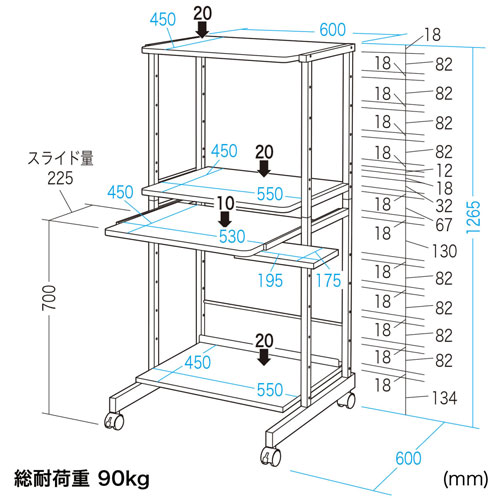 450
20
600
18
18
82
18
82
18
82
18
82
12
18
32
18
67
18
130
18
82
18
82
18
82
18
82
18
134
1265
スライド量
225
450
20
550
450
10
530
195
175
700
20
450
550
600
総耐荷重 90kg
(mm)