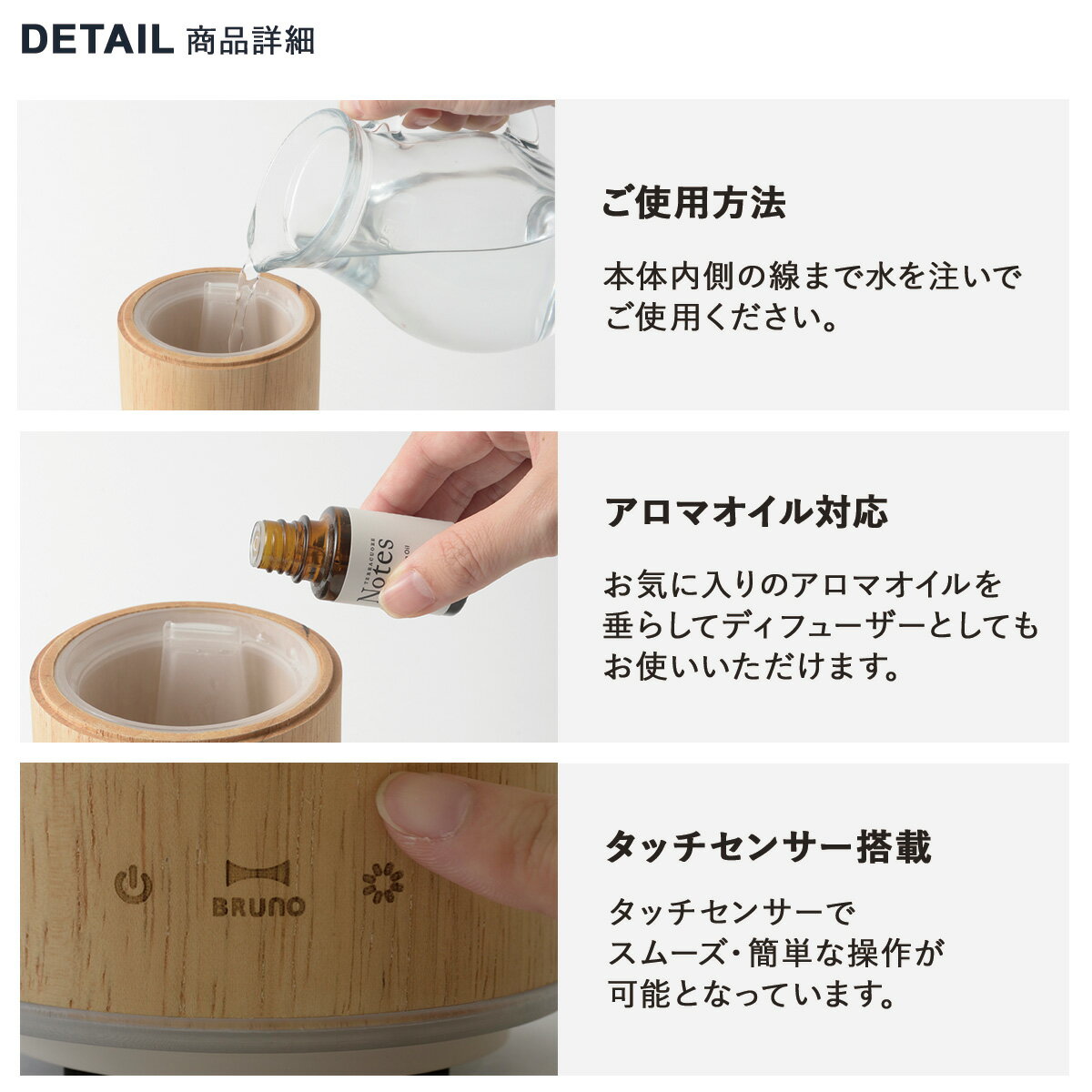 DETAIL 商品詳細

ご使用方法

本体内側の線まで水を注いでご使用ください。

Notes

アロマオイル対応

お気に入りのアロマオイルを垂らしてディフューザーとしてもお使いいただけます。

BRUNO

タッチセンサー搭載

タッチセンサーでスムーズ・簡単な操作が可能となっています。