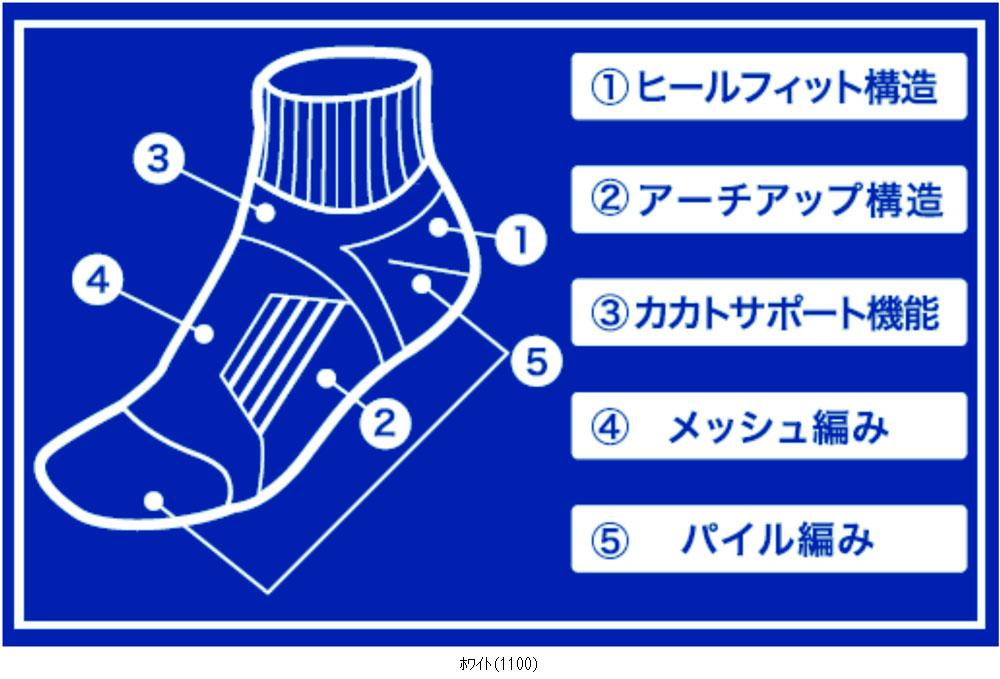 3

4

1

5

2

①ヒールフィット構造

②アーチアップ構造

③カカトサポート機能

④　メッシュ編み

⑤　パイル編み

ホワイト(1100)