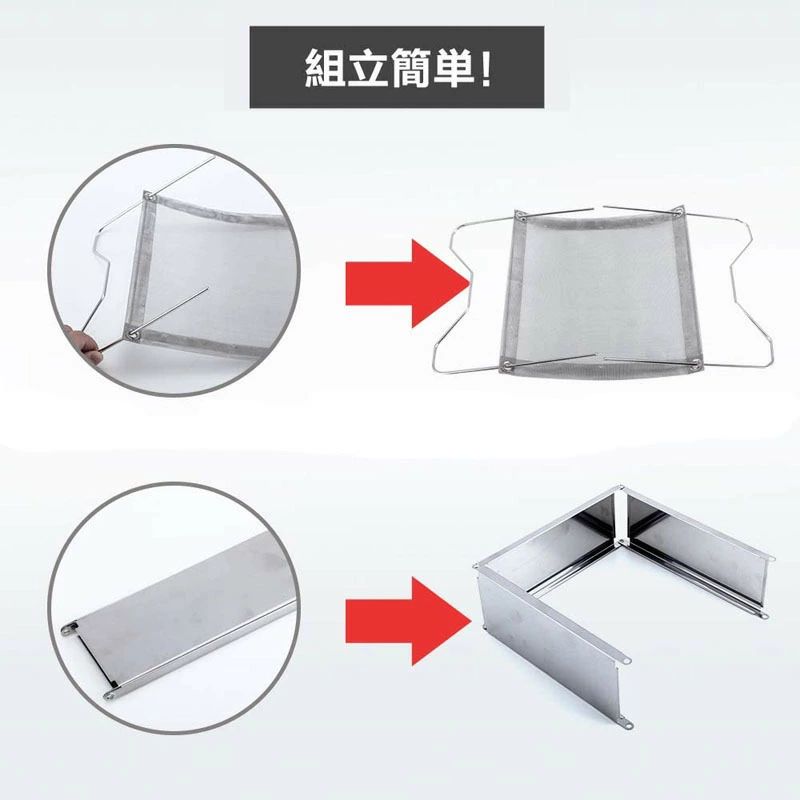 組立簡単!