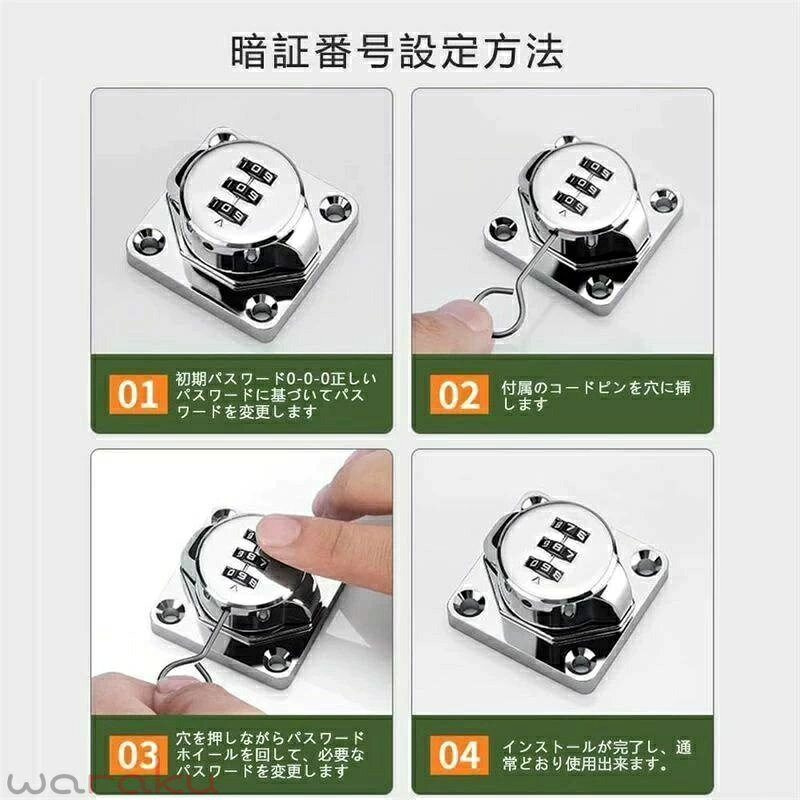 暗証番号設定方法

01 初期パスワード0-0-0正しいパスワードに基づいてパスワードを変更します

02 付属のコードピンを穴に挿します

03 穴を押しながらパスワードホイールを回して、必要なパスワードを変更します

04 インストールが完了し、通常どおり使用出来ます。

waraku