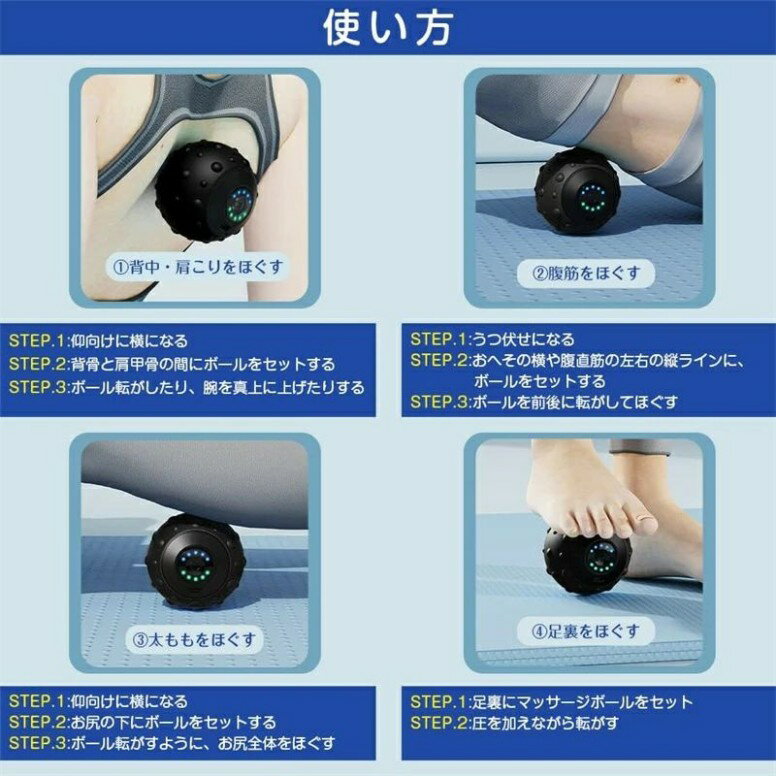 使い方

①背中・肩こりをほぐす

STEP.1:仰向けに横になる
STEP.2:背骨と肩甲骨の間にボールをセットする
STEP.3:ボール転がしたり、腕を真上に上げたりする

②腹筋をほぐす

STEP.1:うつ伏せになる
STEP.2:おへその横や腹直筋の左右の縦ラインに、ボールをセットする
STEP.3:ボールを前後に転がしてほぐす

③太ももをほぐす

STEP.1:仰向けに横になる
STEP.2:お尻の下にボールをセットする
STEP.3:ボール転がすように、お尻全体をほぐす

④足裏をほぐす

STEP.1:足裏にマッサージボールをセット
STEP.2:圧を加えながら転がす