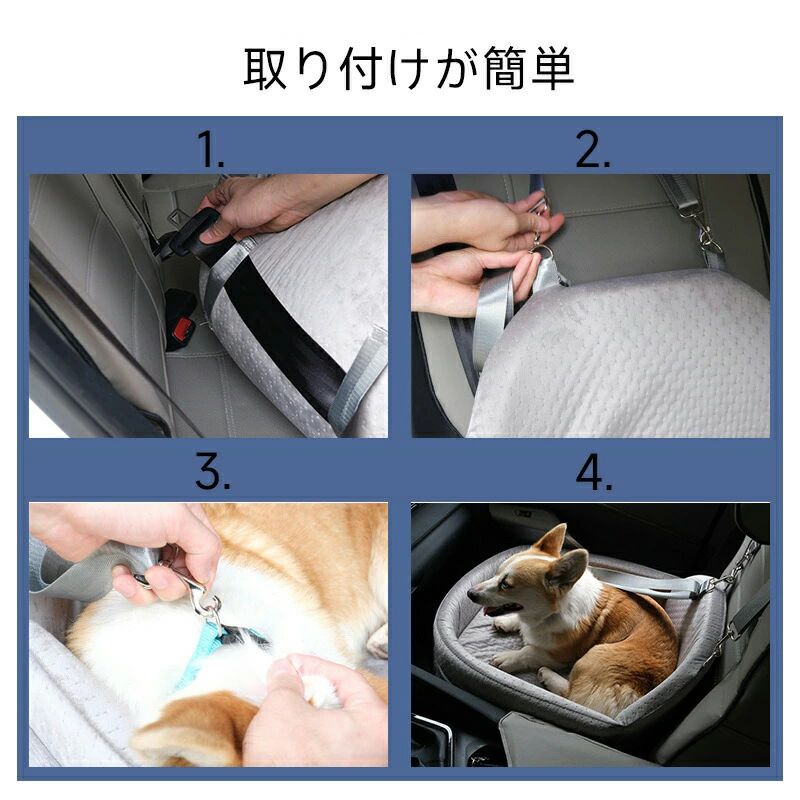 取り付けが簡単

1.

2.

3.

4.