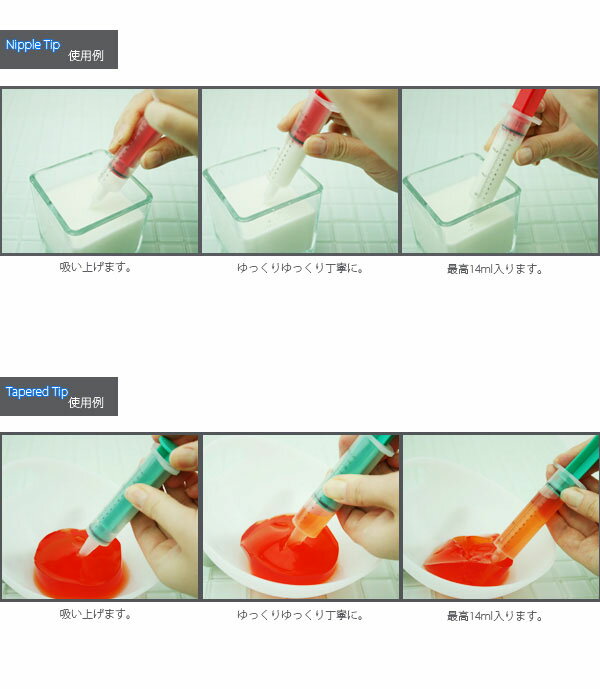 Nipple Tip 使用例

吸い上げます。

ゆっくりゆっくり丁寧に。

最高14ml入ります。

Tapered Tip 使用例

吸い上げます。

ゆっくりゆっくり丁寧に。

最高14ml入ります。