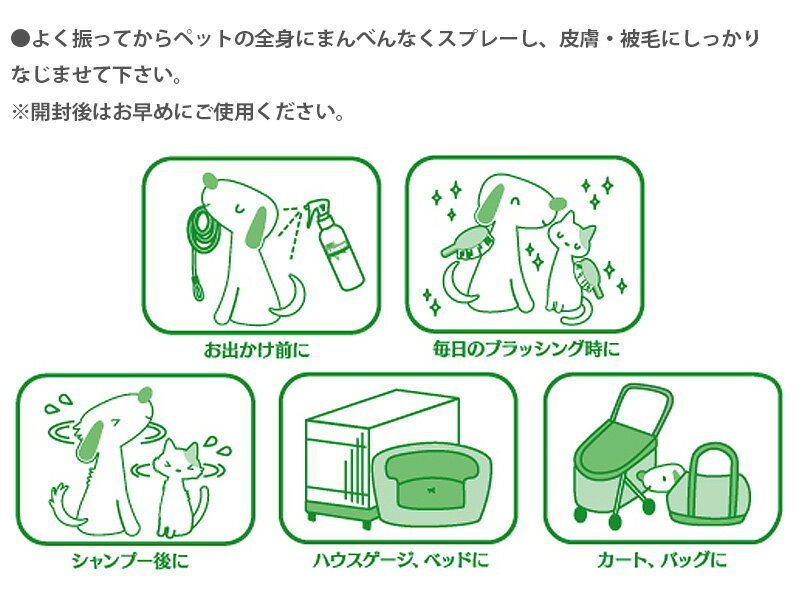 ●よく振ってからペットの全身にまんべんなくスプレーし、皮膚・被毛にしっかりなじませて下さい。
※開封後はお早めにご使用ください。

お出かけ前に

毎日のブラッシング時に

シャンプー後に

ハウスゲージ、ベッドに

カート、バッグに