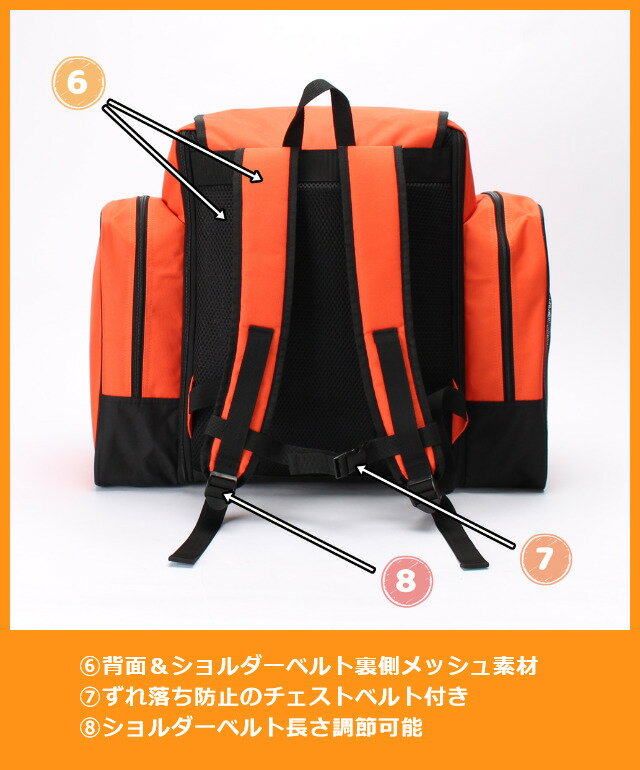 6

7

8

⑥背面＆ショルダーベルト裏側メッシュ素材
⑦ずれ落ち防止のチェストベルト付き
⑧ショルダーベルト長さ調節可能